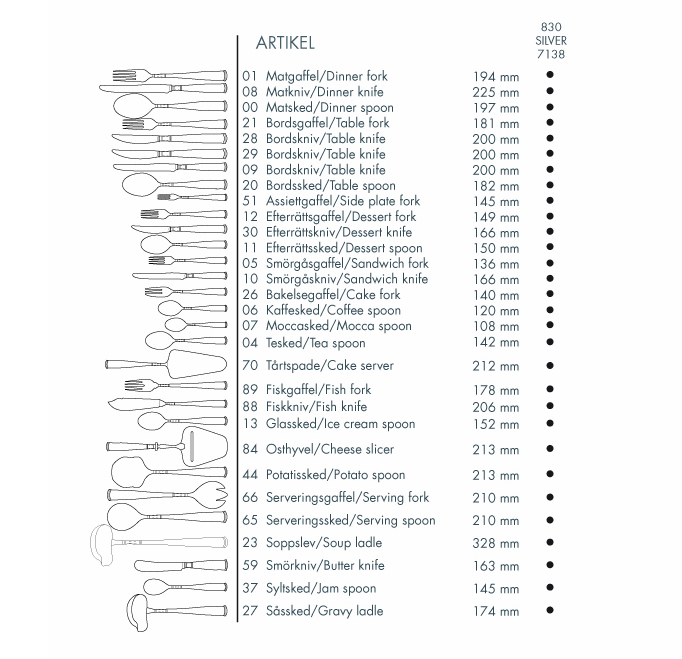 | ARTIKEL | | 830 SILVER 7138 |
|---|---|---|
| 01 Matgaffel/Dinner fork | 194 mm | ● |
| 08 Matkniv/Dinner knife | 225 mm | ● |
| 00 Matsked/Dinner spoon | 197 mm | ● |
| 21 Bordsgaffel/Table fork | 181 mm | ● |
| 28 Bordskniv/Table knife | 200 mm | ● |
| 29 Bordskniv/Table knife | 200 mm | ● |
| 09 Bordskniv/Table knife | 200 mm | ● |
| 20 Bordssked/Table spoon | 182 mm | ● |
| 51 Assiettgaffel/Side plate fork | 145 mm | ● |
| 12 Efterrättsgaffel/Dessert fork | 149 mm | ● |
| 30 Efterrättskniv/Dessert knife | 166 mm | ● |
| 11 Efterrättssked/Dessert spoon | 150 mm | ● |
| 05 Smörgåsgaffel/Sandwich fork | 136 mm | ● |
| 10 Smörgåskniv/Sandwich knife | 166 mm | ● |
| 26 Bakelsegaffel/Cake fork | 140 mm | ● |
| 06 Kaffesked/Coffee spoon | 120 mm | ● |
| 07 Moccasked/Mocca spoon | 108 mm | ● |
| 04 Tesked/Tea spoon | 142 mm | ● |
| 70 Tårtspade/Cake server | 212 mm | ● |
| 89 Fiskgaffel/Fish fork | 178 mm | ● |
| 88 Fiskkniv/Fish knife | 206 mm | ● |
| 13 Glassked/Ice cream spoon | 152 mm | ● |
| 84 Osthyvel/Cheese slicer | 213 mm | ● |
| 44 Potatissked/Potato spoon | 213 mm | ● |
| 66 Serveringsgaffel/Serving fork | 210 mm | ● |
| 65 Serveringssked/Serving spoon | 210 mm | ● |
| 23 Soppslev/Soup ladle | 328 mm | ● |
| 59 Smörkniv/Butter knife | 163 mm | ● |
| 37 Syltsked/Jam spoon | 145 mm | ● |
| 27 Såssked/Gravy ladle | 174 mm | ● |